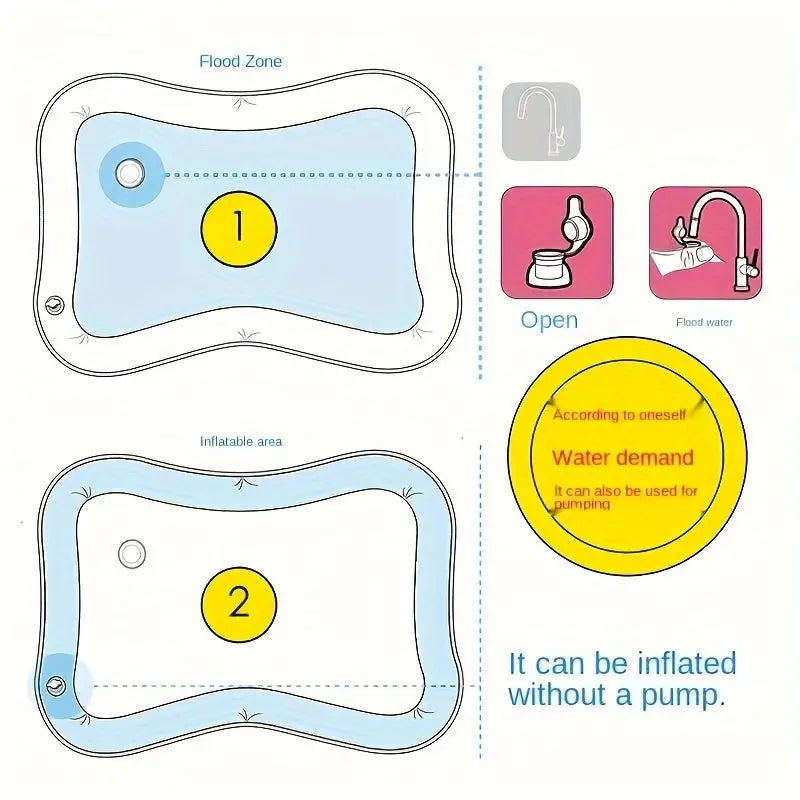 Flood Zone

1

Open

Flood water

According to oneself

Water demand

It can also be used for pumping

Inflatable area

2

It can be inflated without a pump.