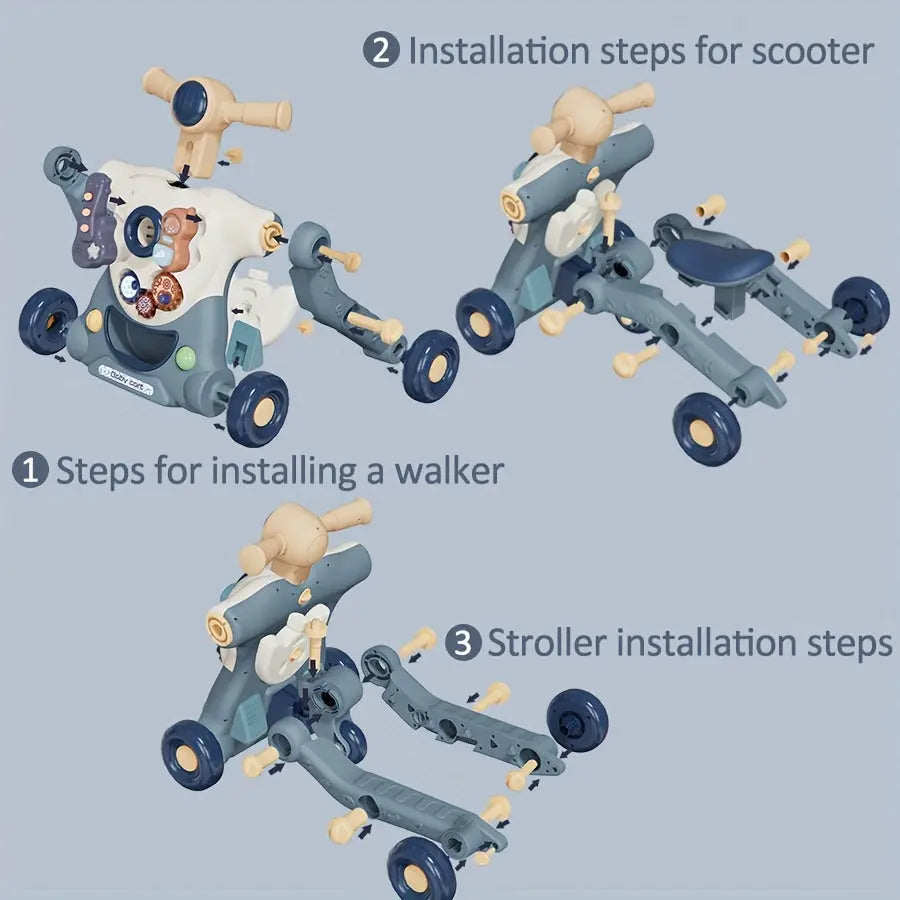 2 Installation steps for scooter

Baby cart

1 Steps for installing a walker

3 Stroller installation steps