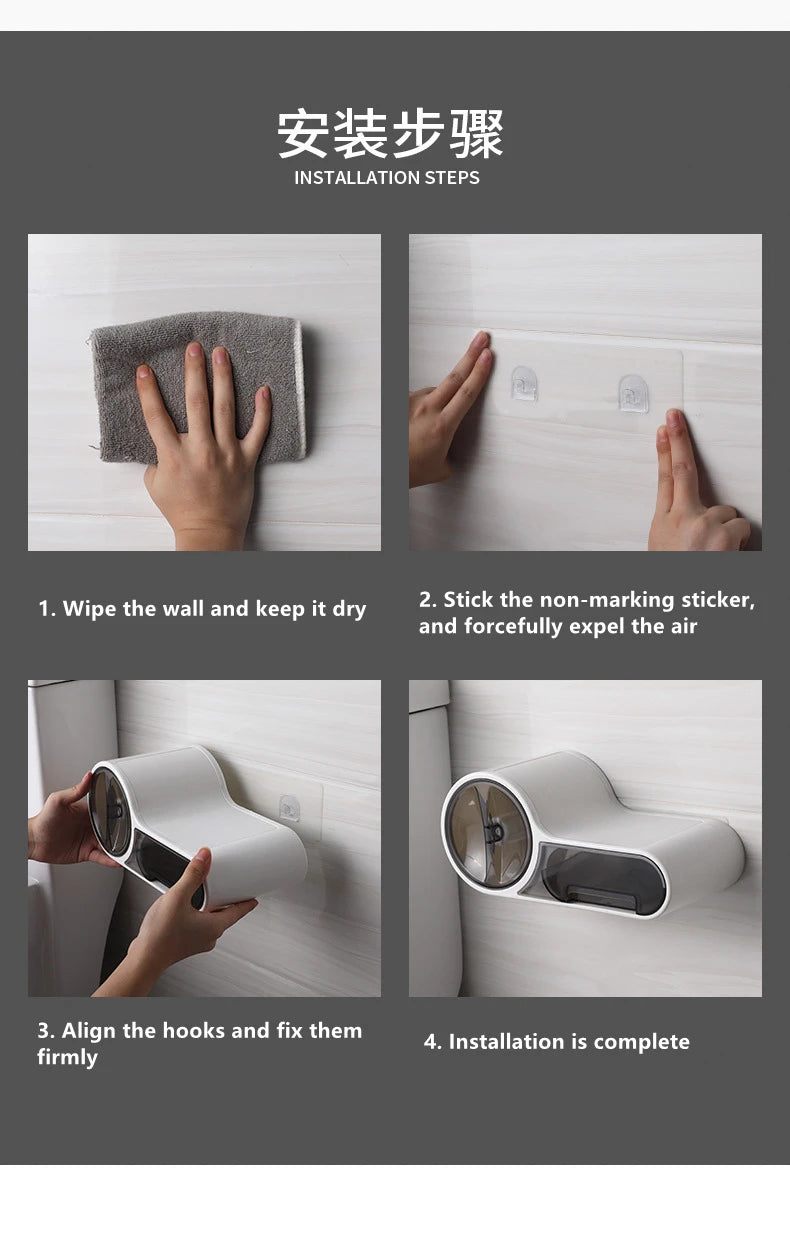 安装步骤
INSTALLATION STEPS

1. Wipe the wall and keep it dry

2. Stick the non-marking sticker, and forcefully expel the air

3. Align the hooks and fix them firmly

4. Installation is complete