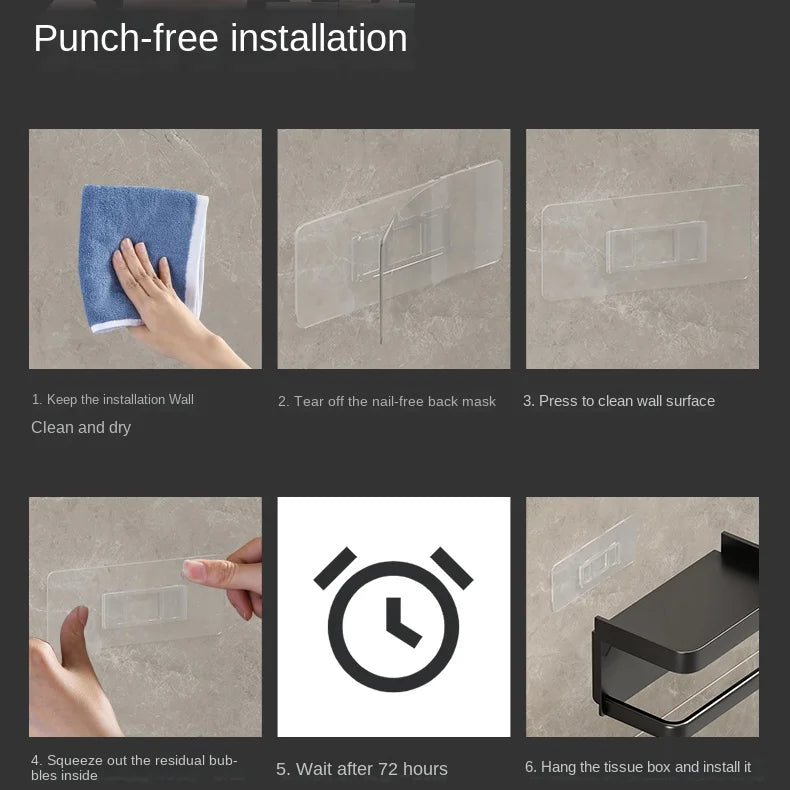 Punch-free installation

1. Keep the installation Wall

Clean and dry

2. Tear off the nail-free back mask

3. Press to clean wall surface

4. Squeeze out the residual bubbles inside

5. Wait after 72 hours

6. Hang the tissue box and install it