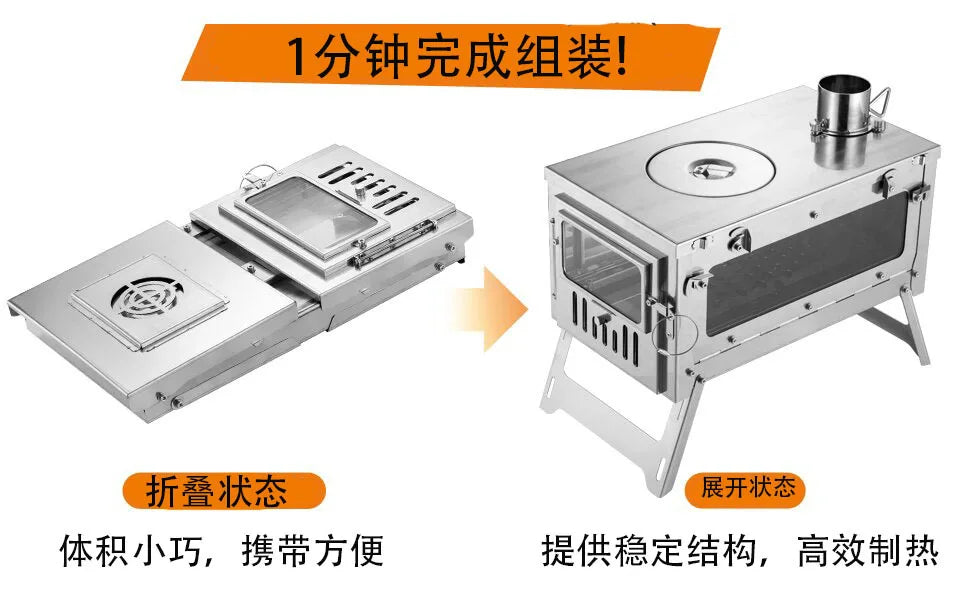 1分钟完成组装!

折叠状态

体积小巧，携带方便

展开状态

提供稳定结构，高效制热