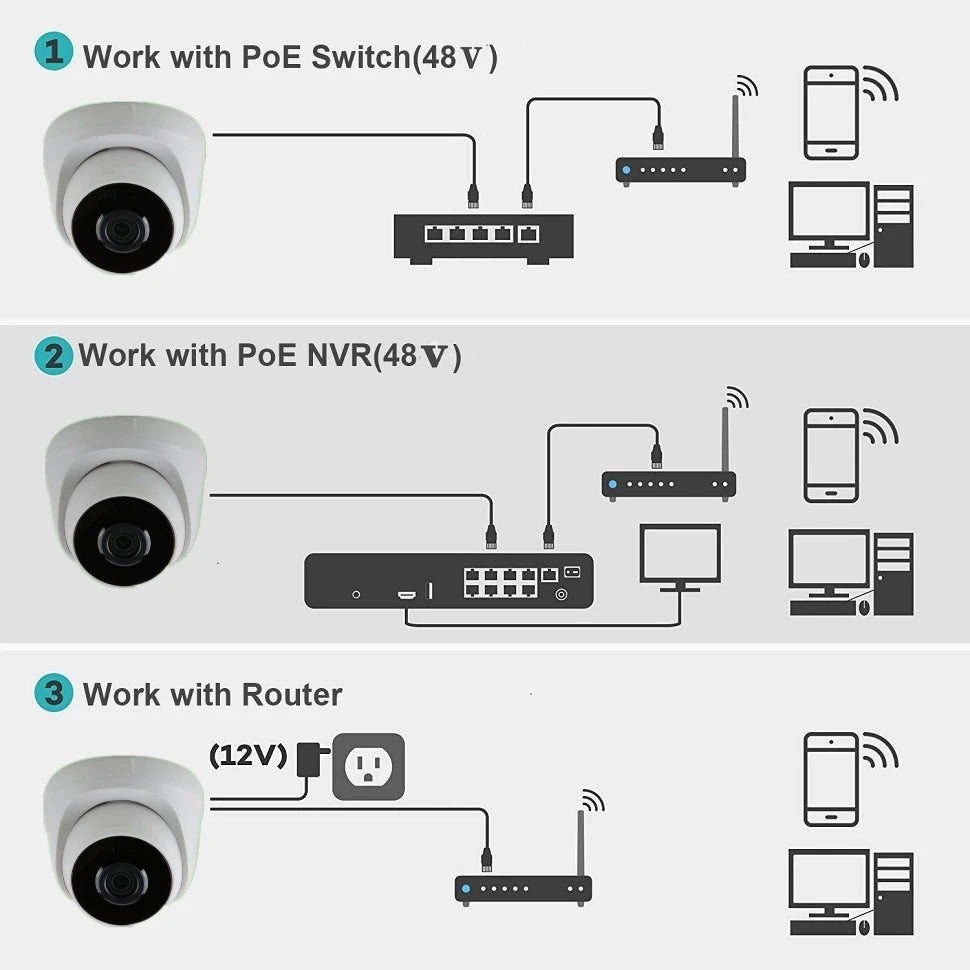 1 Work with PoE Switch(48V)

2 Work with PoE NVR(48V)

3 Work with Router

(12V)