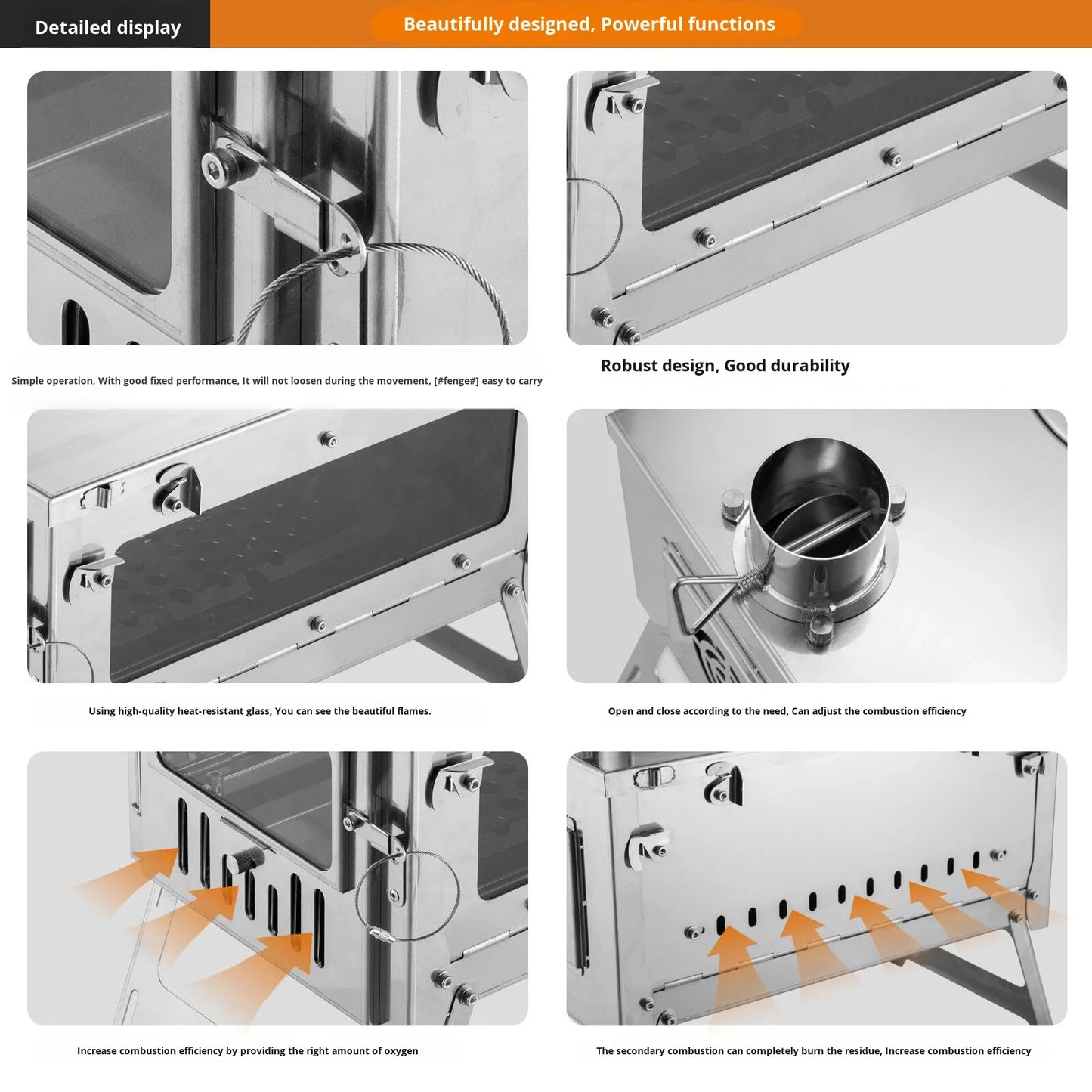 Detailed display

Beautifully designed, Powerful functions

Simple operation, With good fixed performance, It will not loosen during the movement, [#fenge#] easy to carry

Robust design, Good durability

Using high-quality heat-resistant glass, You can see the beautiful flames.

Open and close according to the need, Can adjust the combustion efficiency

Increase combustion efficiency by providing the right amount of oxygen

The secondary combustion can completely burn the residue, Increase combustion efficiency