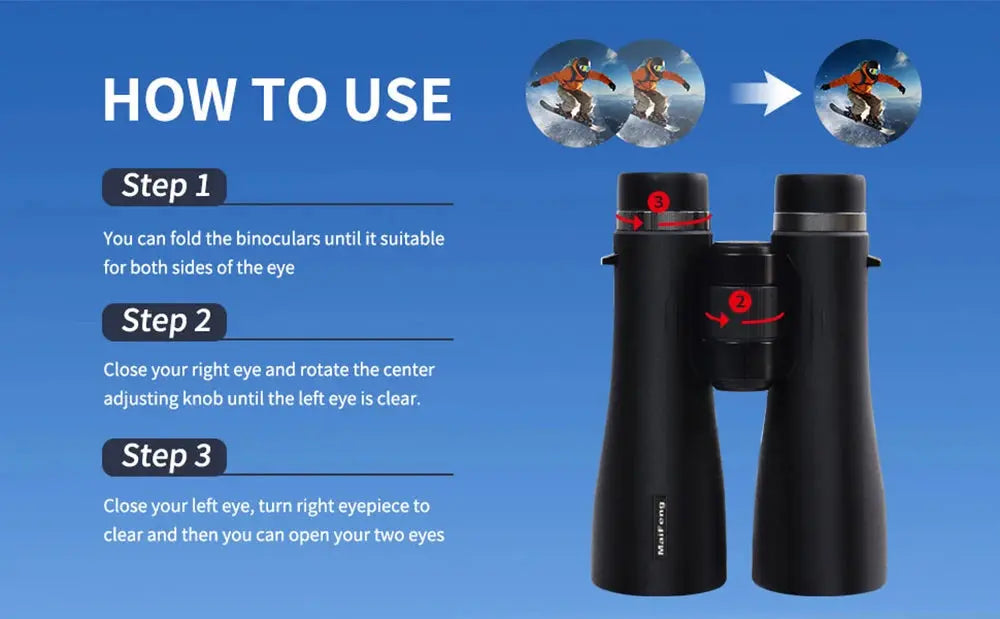 HOW TO USE

Step 1

You can fold the binoculars until it suitable for both sides of the eye

Step 2

Close your right eye and rotate the center adjusting knob until the left eye is clear.

Step 3

Close your left eye, turn right eyepiece to clear and then you can open your two eyes

3

2

MaiFeng