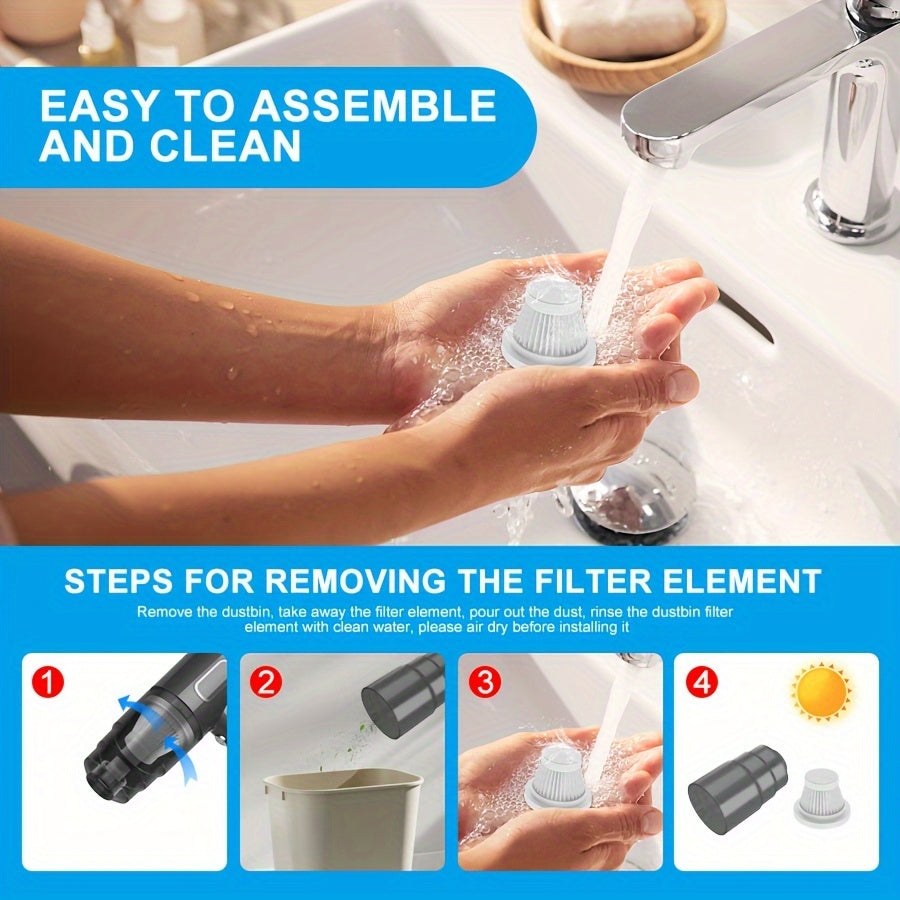 EASY TO ASSEMBLE AND CLEAN

STEPS FOR REMOVING THE FILTER ELEMENT

Remove the dustbin, take away the filter element, pour out the dust, rinse the dustbin filter element with clean water, please air dry before installing it

1

2

3

4