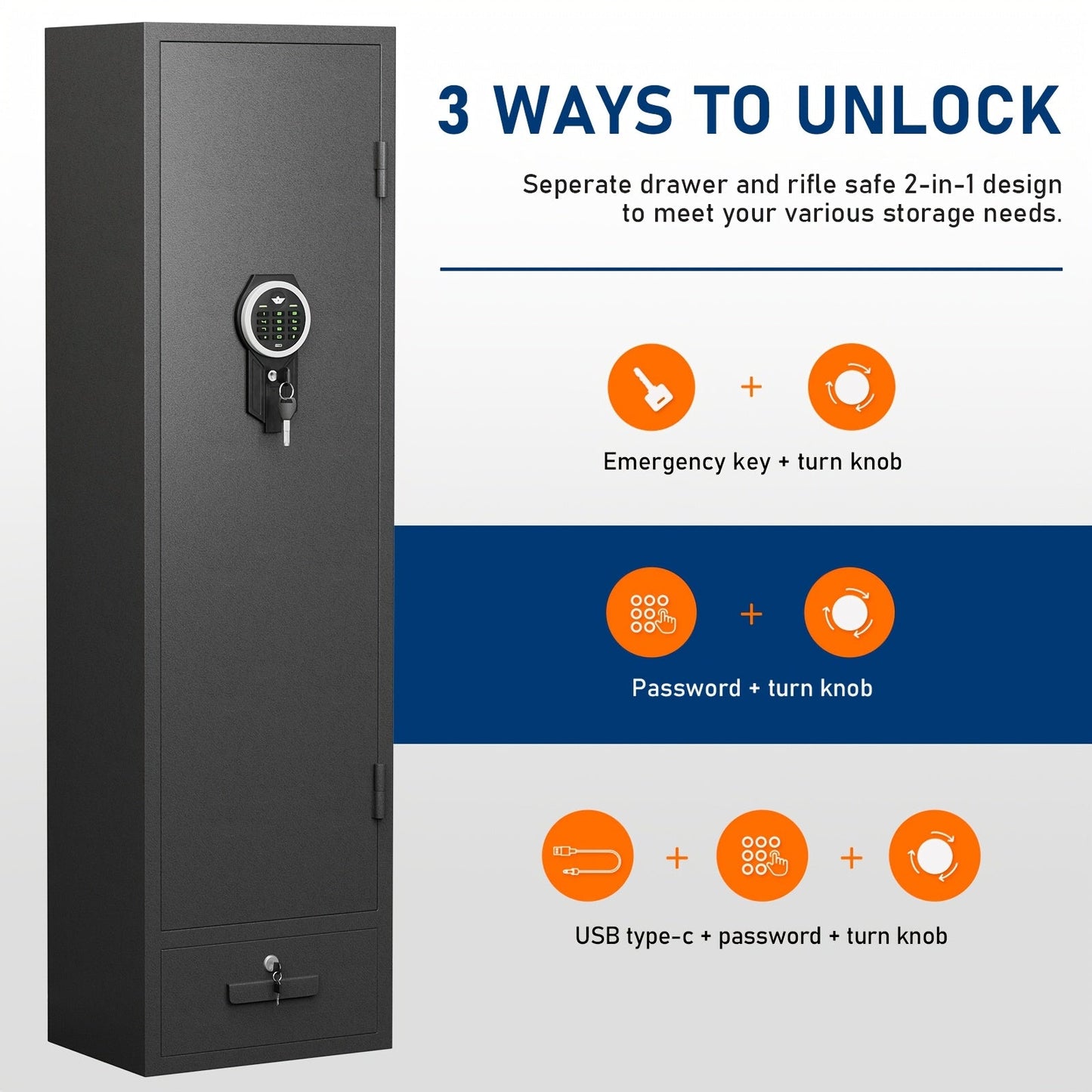 3 WAYS TO UNLOCK

Seperate drawer and rifle safe 2-in-1 design to meet your various storage needs.

+

Emergency key + turn knob

+

Password + turn knob

+ +

USB type-c + password + turn knob